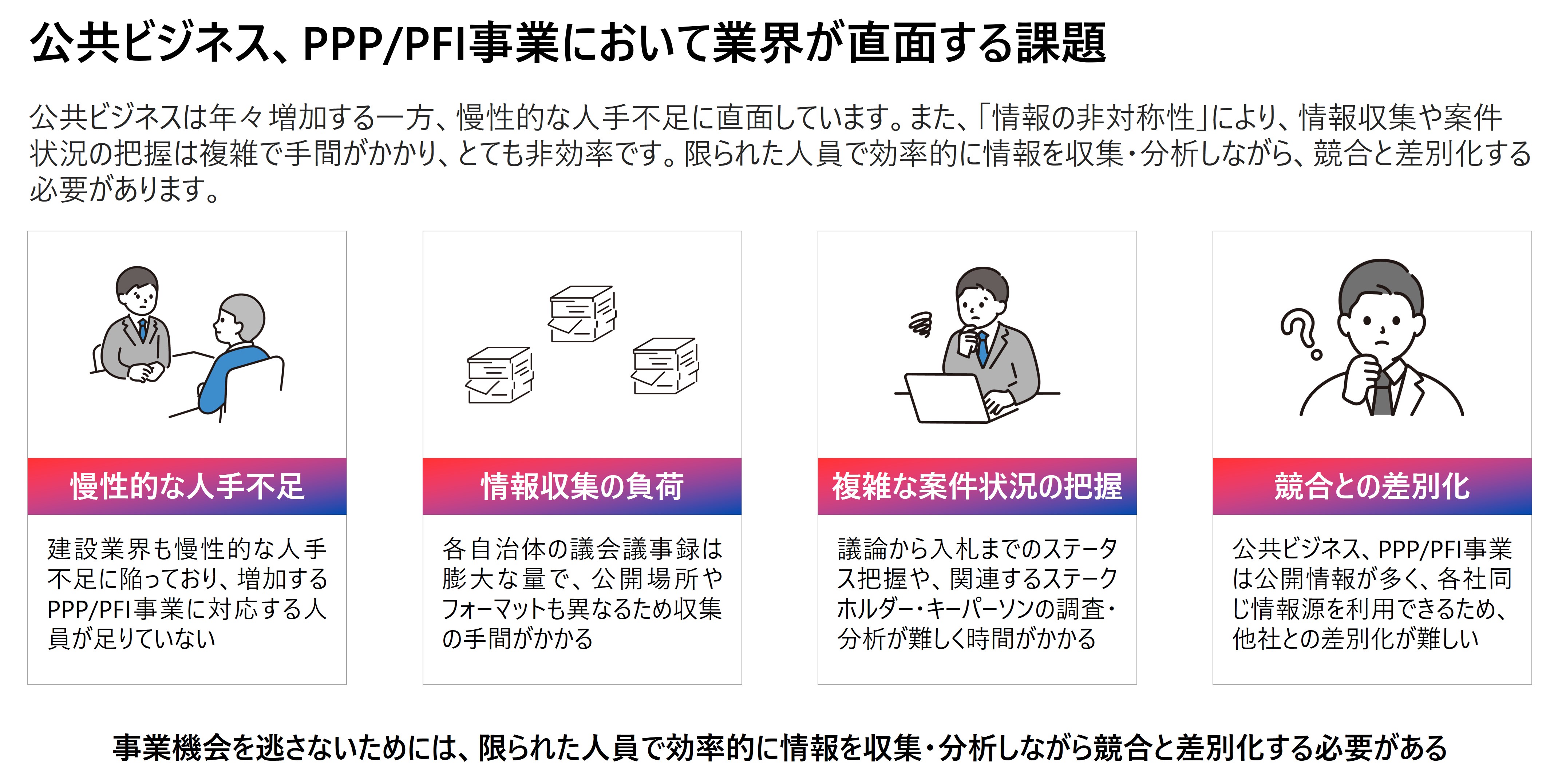 公共ビジネス、PPP/PFI事業において業界が直面する課題

公共ビジネスは年々増加する一方、慢性的な人手不足に直面しています。また、「情報の非対称性」により、情報収集や案件状況の把握は複雑で手間がかかり、とても非効率です。限られた人員で効率的に情報を収集・分析しながら、競合と差別化する必要があります。

慢性的な人手不足

建設業界も慢性的な人手不足に陥っており、増加するPPP/PFI事業に対応する人員が足りていない

情報収集の負荷

各自治体の議会議事録は膨大な量で、公開場所やフォーマットも異なるため収集の手間がかかる

複雑な案件状況の把握

議論から入札までのステータス把握や、関連するステークホルダー・キーパーソンの調査・分析が難しく時間がかかる

競合との差別化

公共ビジネス、PPP/PFI事業は公開情報が多く、各社同じ情報源を利用できるため、他社との差別化が難しい

事業機会を逃さないためには、限られた人員で効率的に情報を収集・分析しながら競合と差別化する必要がある